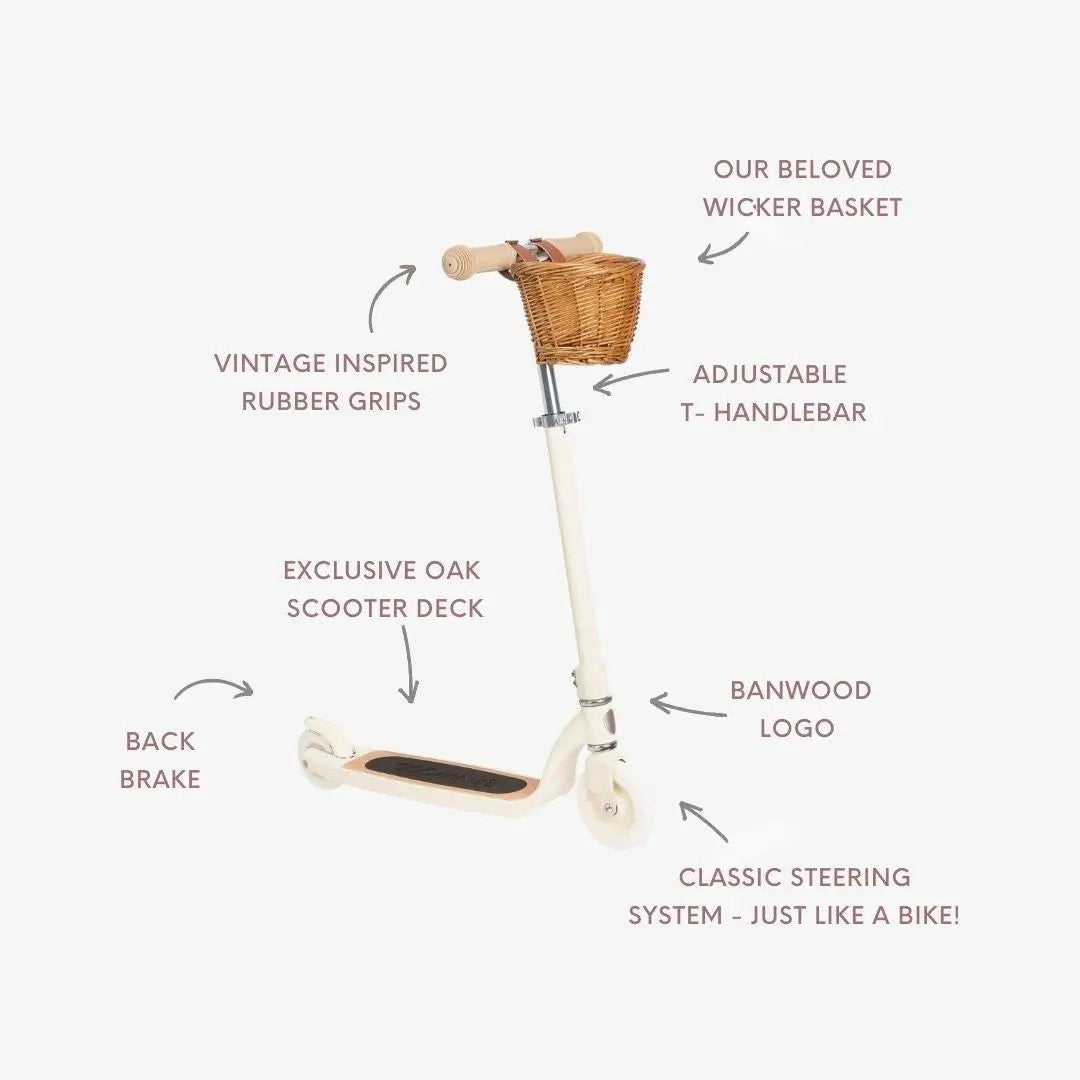 OUR BELOVED WICKER BASKET

VINTAGE INSPIRED RUBBER GRIPS

ADJUSTABLE T- HANDLEBAR

EXCLUSIVE OAK SCOOTER DECK

BACK BRAKE

BANWOOD LOGO

CLASSIC STEERING SYSTEM - JUST LIKE A BIKE!